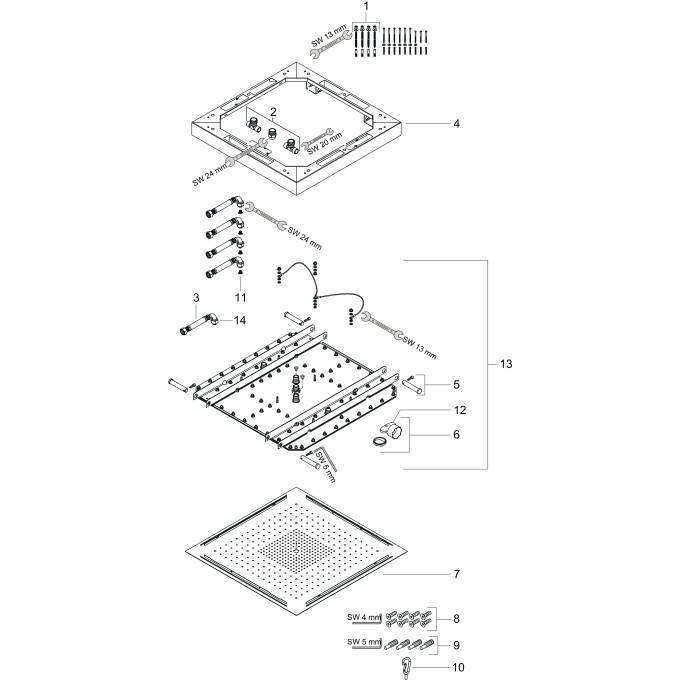 1
SW 13 mm
2
4
SW 20 mm
SW 24 mm
SW 24 mm
11
3
14
SW 13 mm
13
5
12
6
SW 5 mm
7
SW 4 mm
8
SW 5 mm
9
10