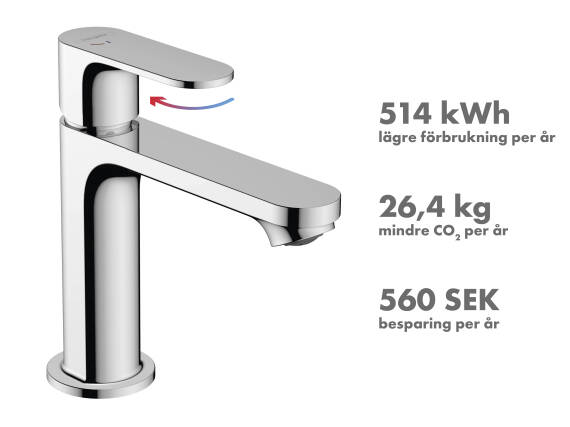 514 kWh
lägre förbrukning per år

26,4 kg
mindre $CO_2$ per år

560 SEK
besparing per år