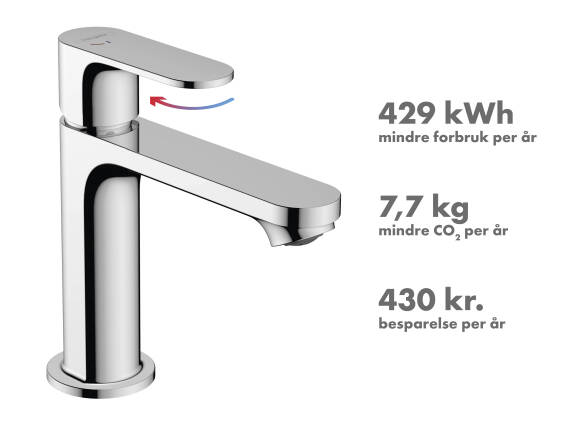 429 kWh
mindre forbruk per år

7,7 kg
mindre $CO_2$ per år

430 kr.
besparelse per år