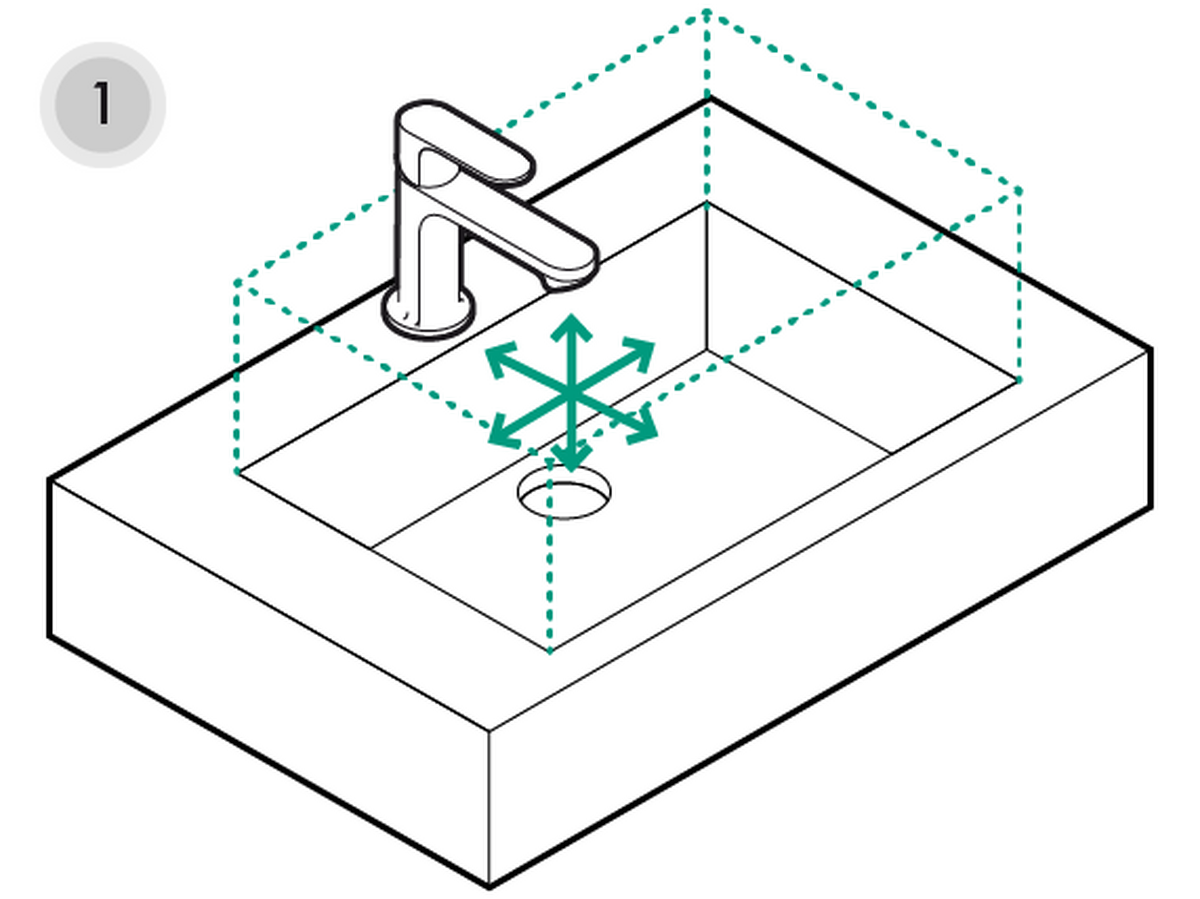 1